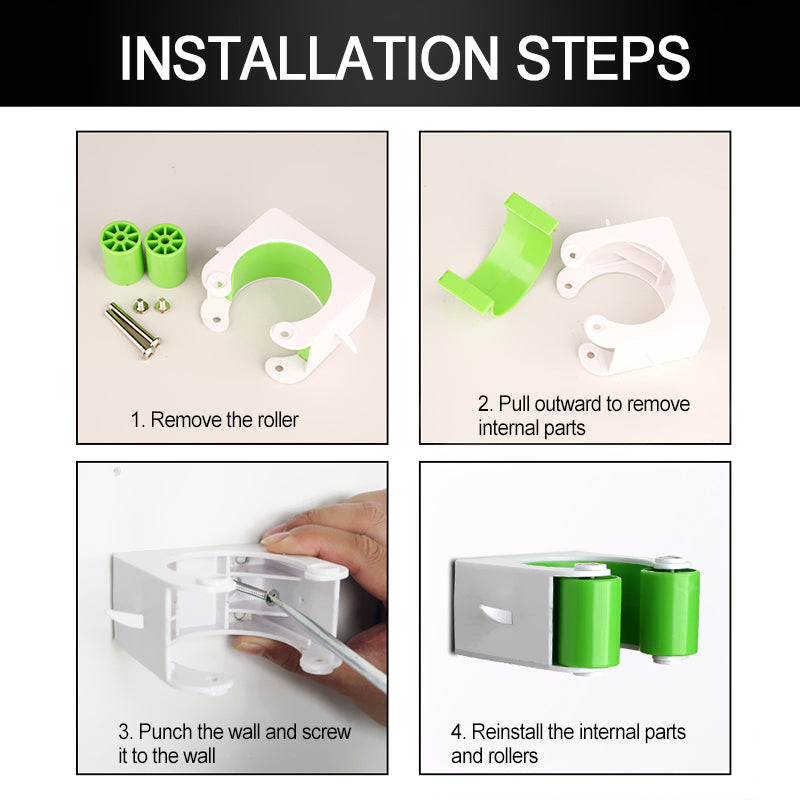 INSTALLATION STEPS

1. Remove the roller

2. Pull outward to remove internal parts

3. Punch the wall and screw it to the wall

4. Reinstall the internal parts and rollers